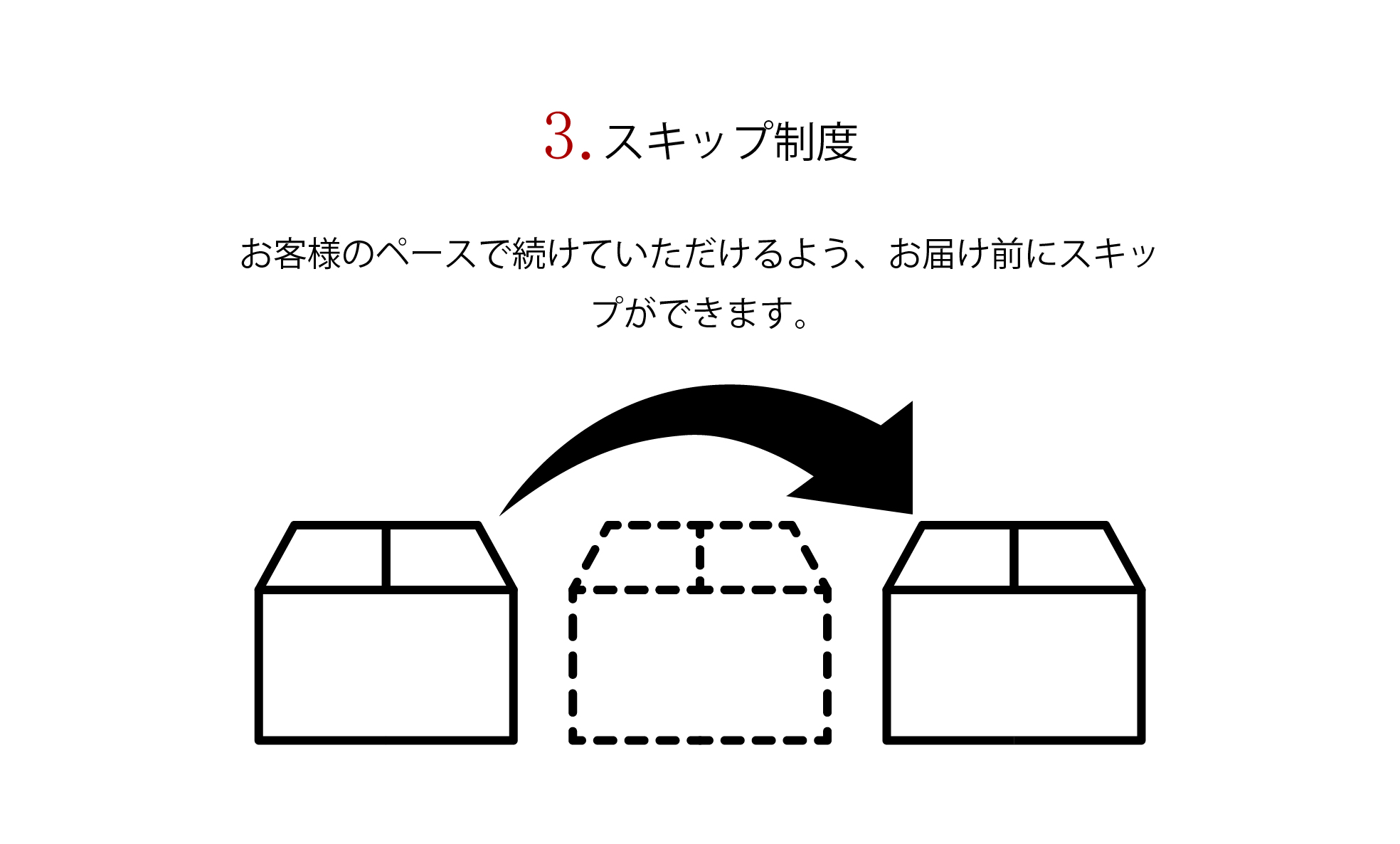 3. スキップ制度

お客様のペースで続けていただけるよう、お届け前にスキップができます。